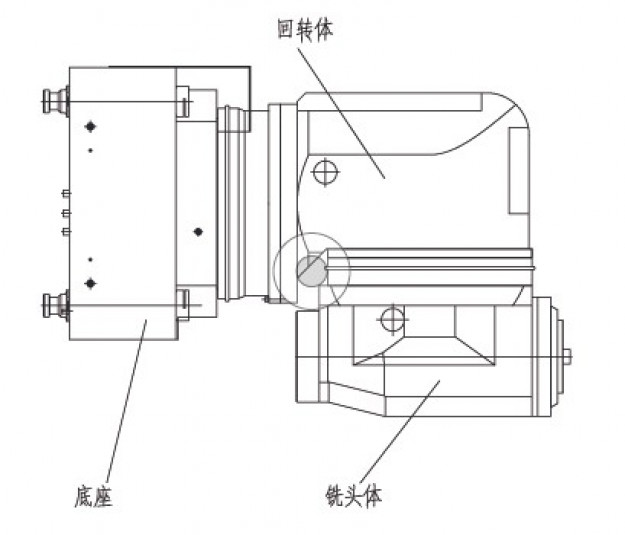 回转体

底座

铣头体